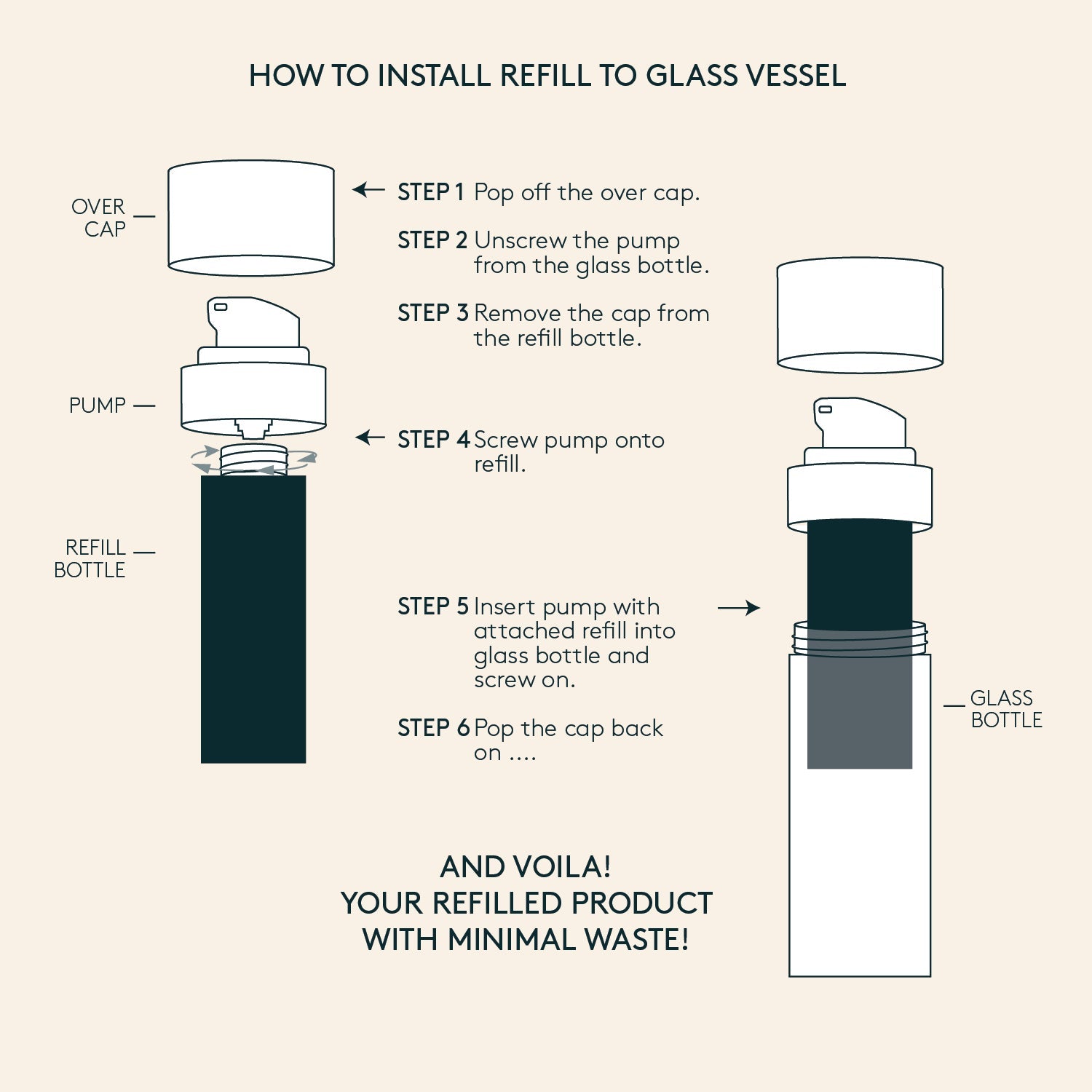 HOW TO INSTALL REFILL TO GLASS VESSEL

OVER CAP

PUMP

REFILL BOTTLE

STEP 1 Pop off the over cap.

STEP 2 Unscrew the pump from the glass bottle.

STEP 3 Remove the cap from the refill bottle.

STEP 4 Screw pump onto refill.

STEP 5 Insert pump with attached refill into glass bottle and screw on.

STEP 6 Pop the cap back on ....

GLASS BOTTLE

AND VOILA!
YOUR REFILLED PRODUCT
WITH MINIMAL WASTE!